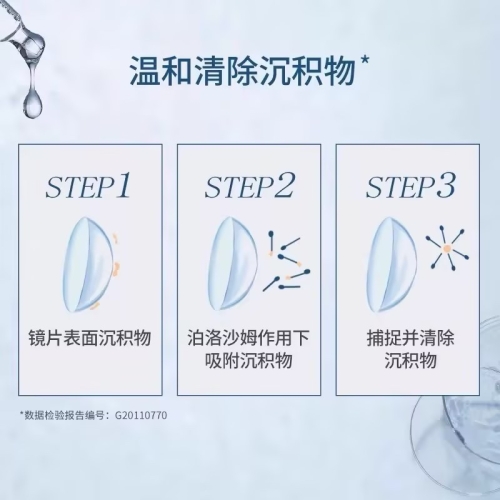 温和清除沉积物*

STEP1

镜片表面沉积物

STEP2

泊洛沙姆作用下吸附沉积物

STEP3

捕捉并清除沉积物

*数据检验报告编号：G20110770