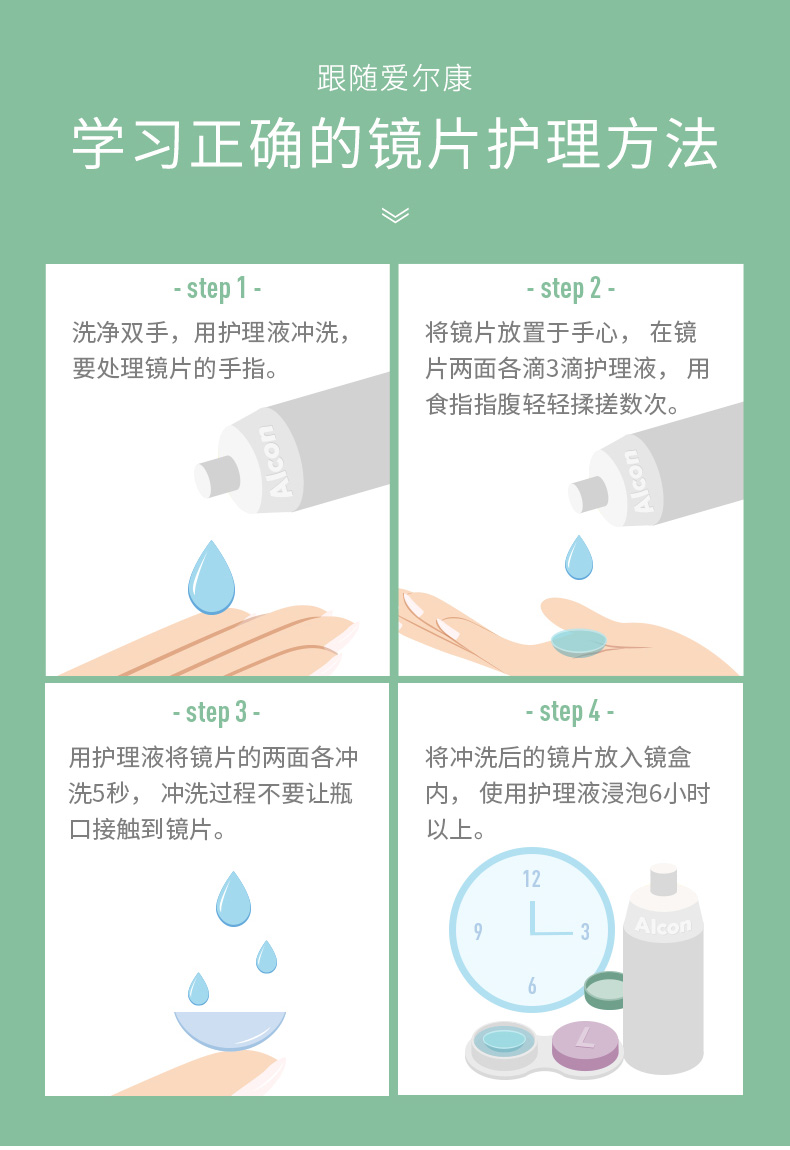 跟随爱尔康

学习正确的镜片护理方法

- step 1 -

洗净双手，用护理液冲洗，要处理镜片的手指。

Alcon

- step 2 -

将镜片放置于手心， 在镜片两面各滴3滴护理液， 用食指指腹轻轻揉搓数次。

Alcon

- step 3 -

用护理液将镜片的两面各冲洗5秒， 冲洗过程不要让瓶口接触到镜片。

- step 4 -

将冲洗后的镜片放入镜盒内， 使用护理液浸泡6小时以上。

12
3
6
9

Alcon

L